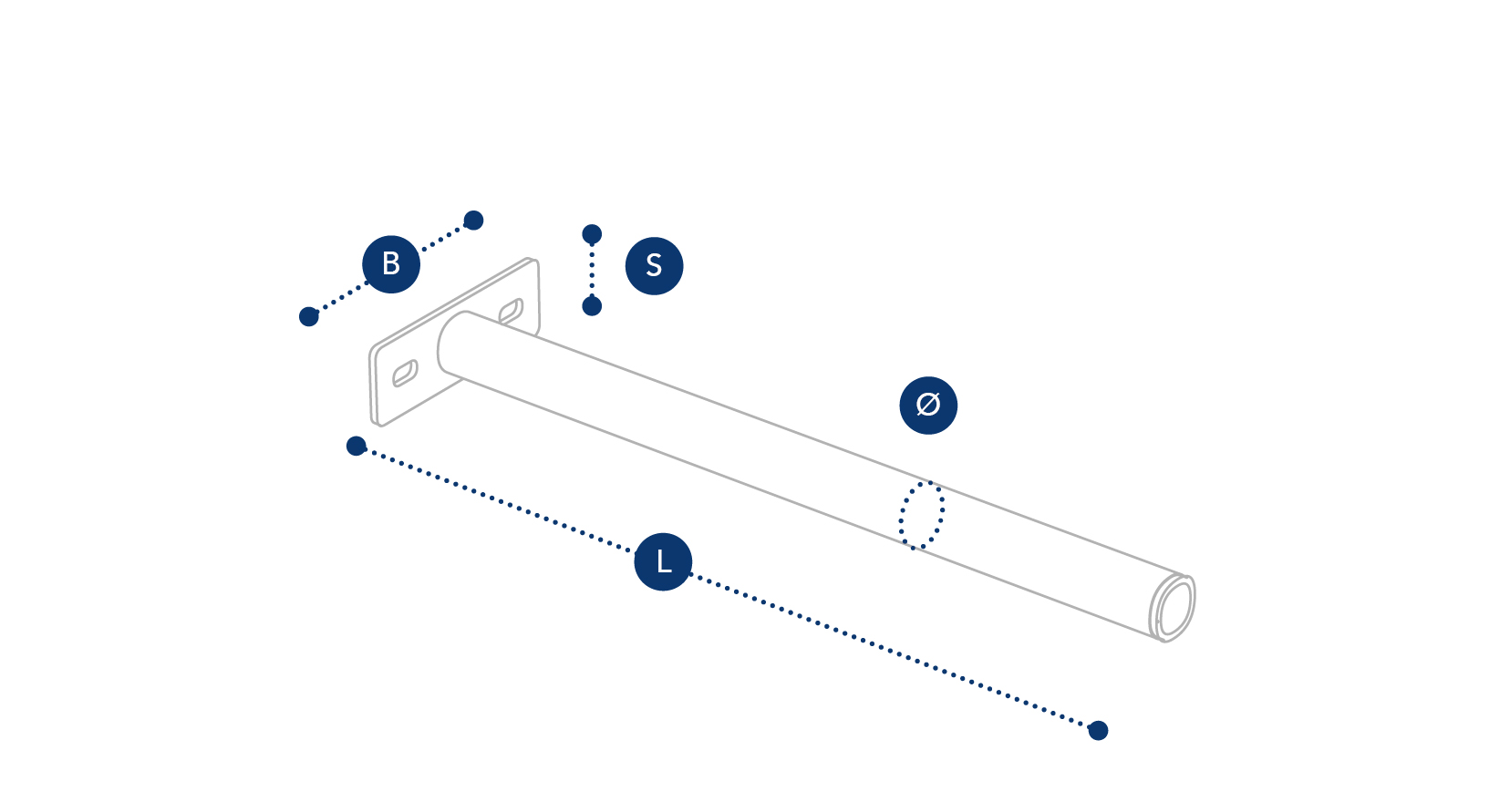 B
S
Ø
L