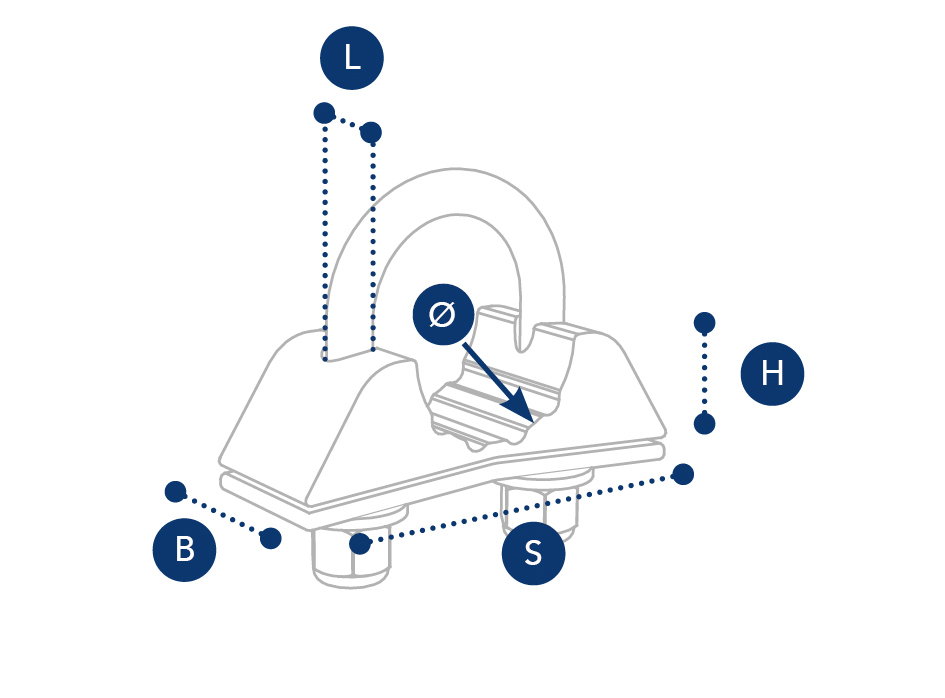 L
Ø
H
B
S